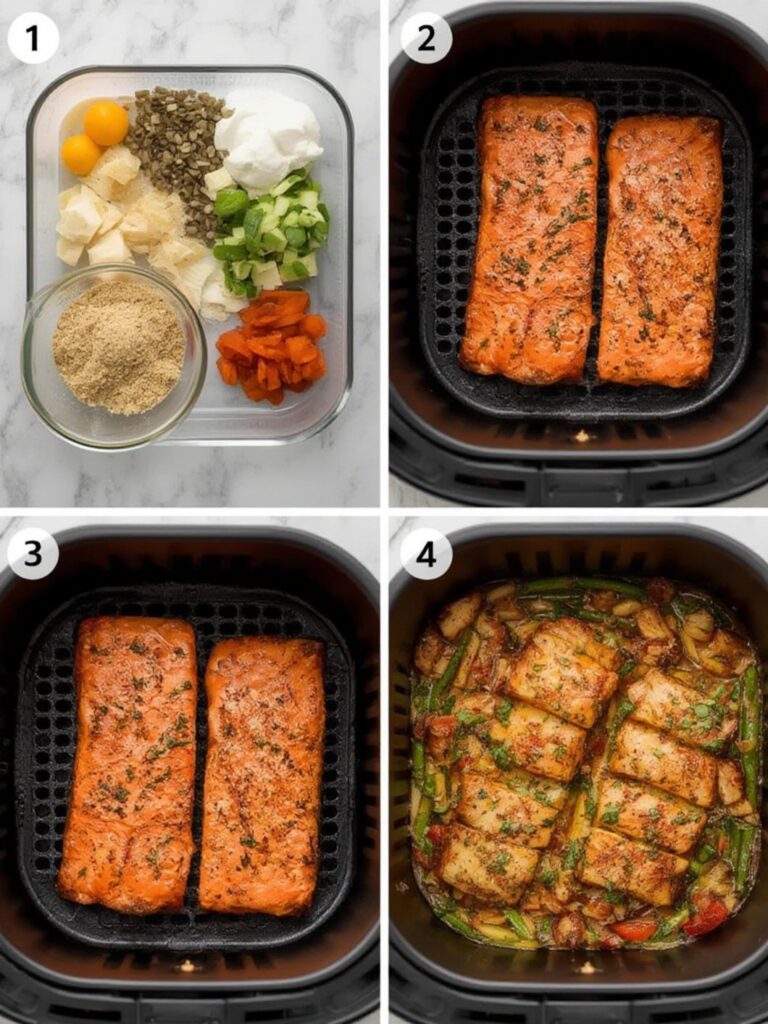 1

2

3

4