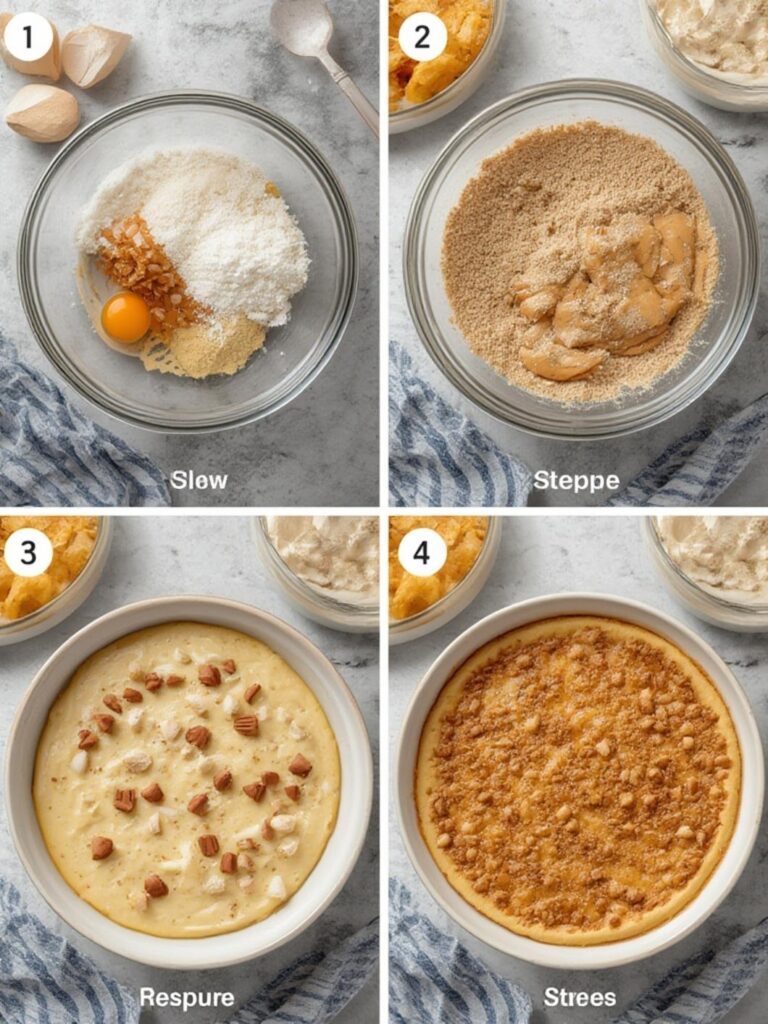 1
Slew

2
Steppe

3
Respure

4
Strees