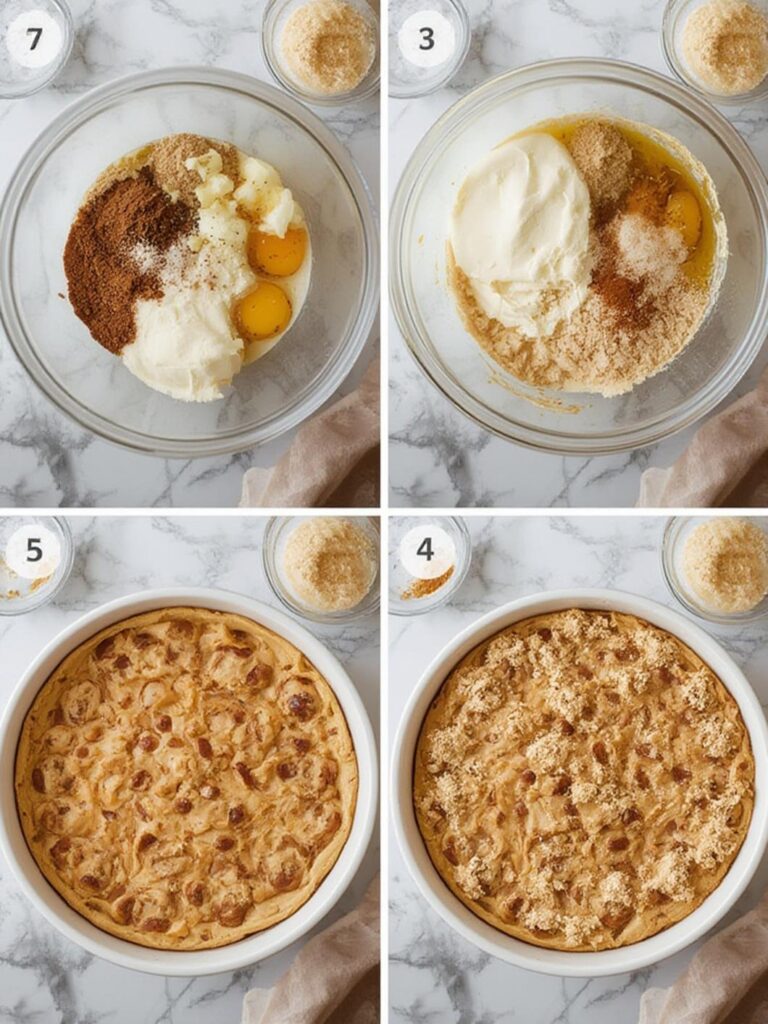 7

3

5

4