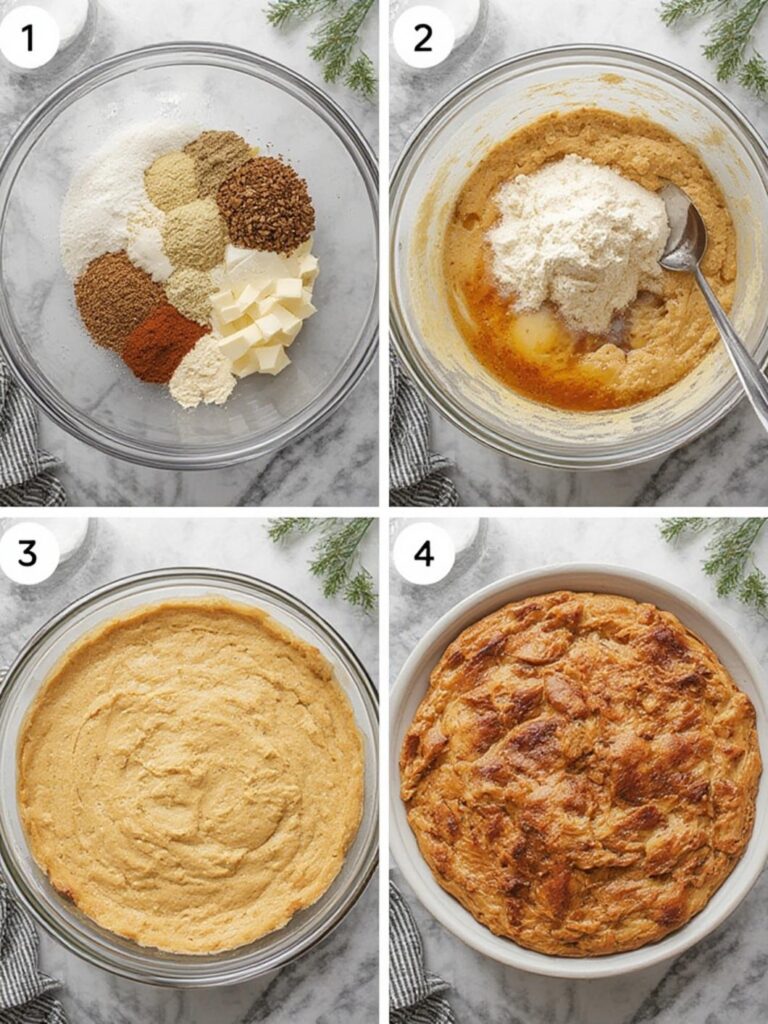 1

2

3

4